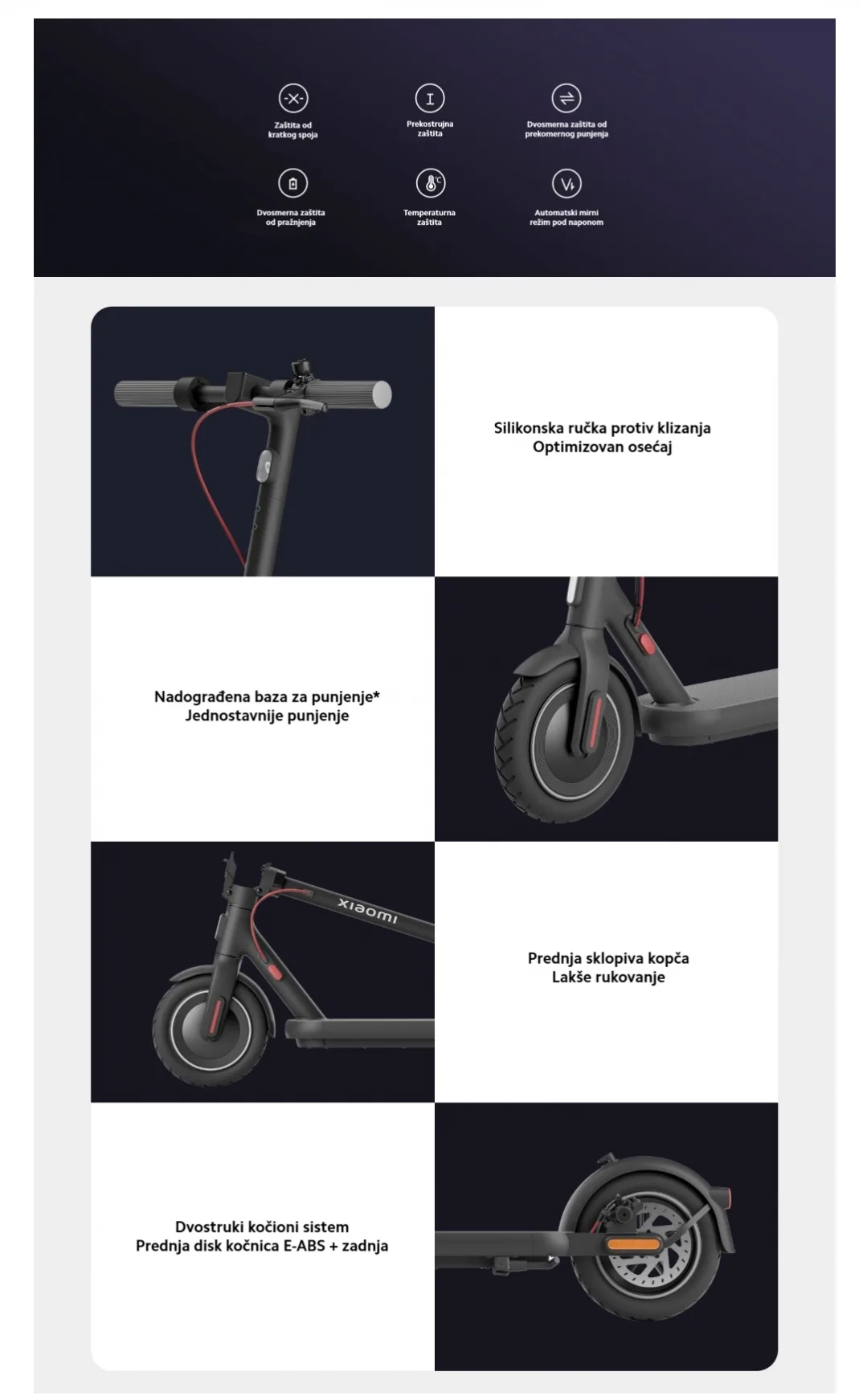 Zaštita od kratkog spoja

Prekostrujna zaštita

Dvosmerna zaštita od prekomernog punjenja

Dvosmerna zaštita od pražnjenja

Temperaturna zaštita

Automatski mirni režim pod naponom

Silikonska ručka protiv klizanja
Optimizovan osećaj

Nadograđena baza za punjenje*
Jednostavnije punjenje

xiaomi

Prednja sklopiva kopča
Lakše rukovanje

Dvostruki kočioni sistem
Prednja disk kočnica E-ABS + zadnja